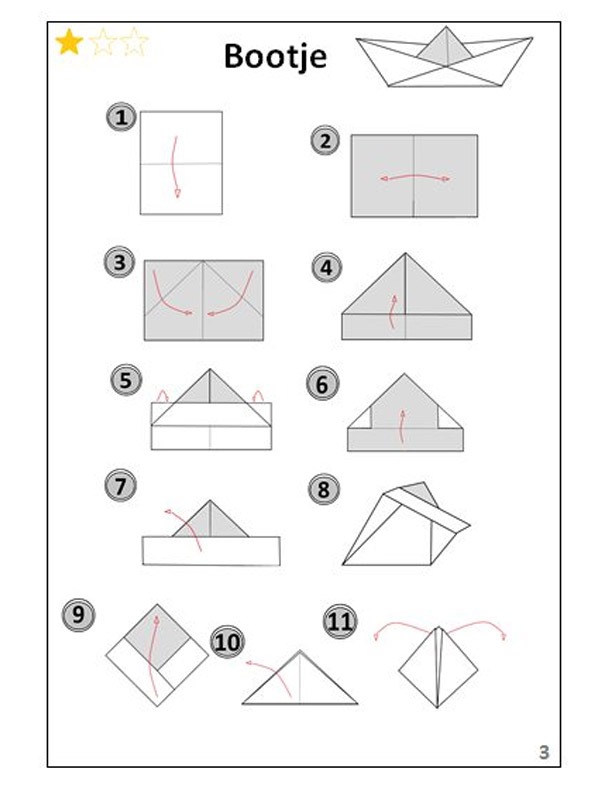 Bootje

1

2

3

4

5

6

7

8

9

10

11

3