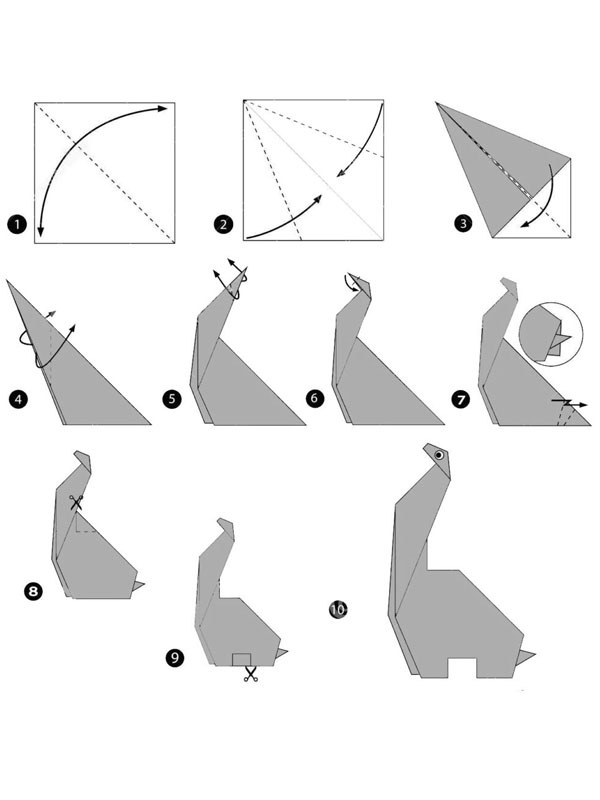 1
2
3
4
5
6
7
8
9
10