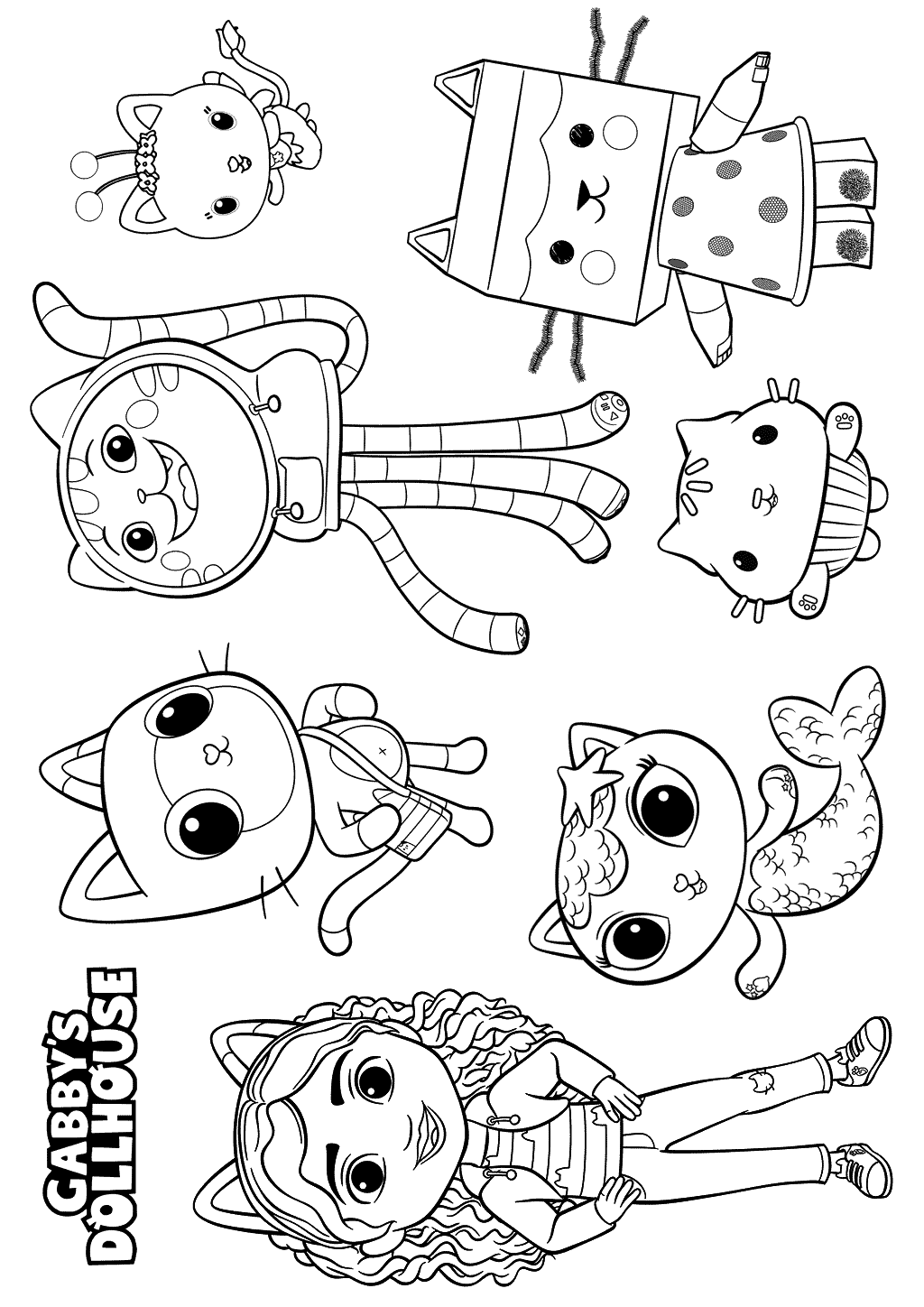 GABBY'S DOLLHOUSE