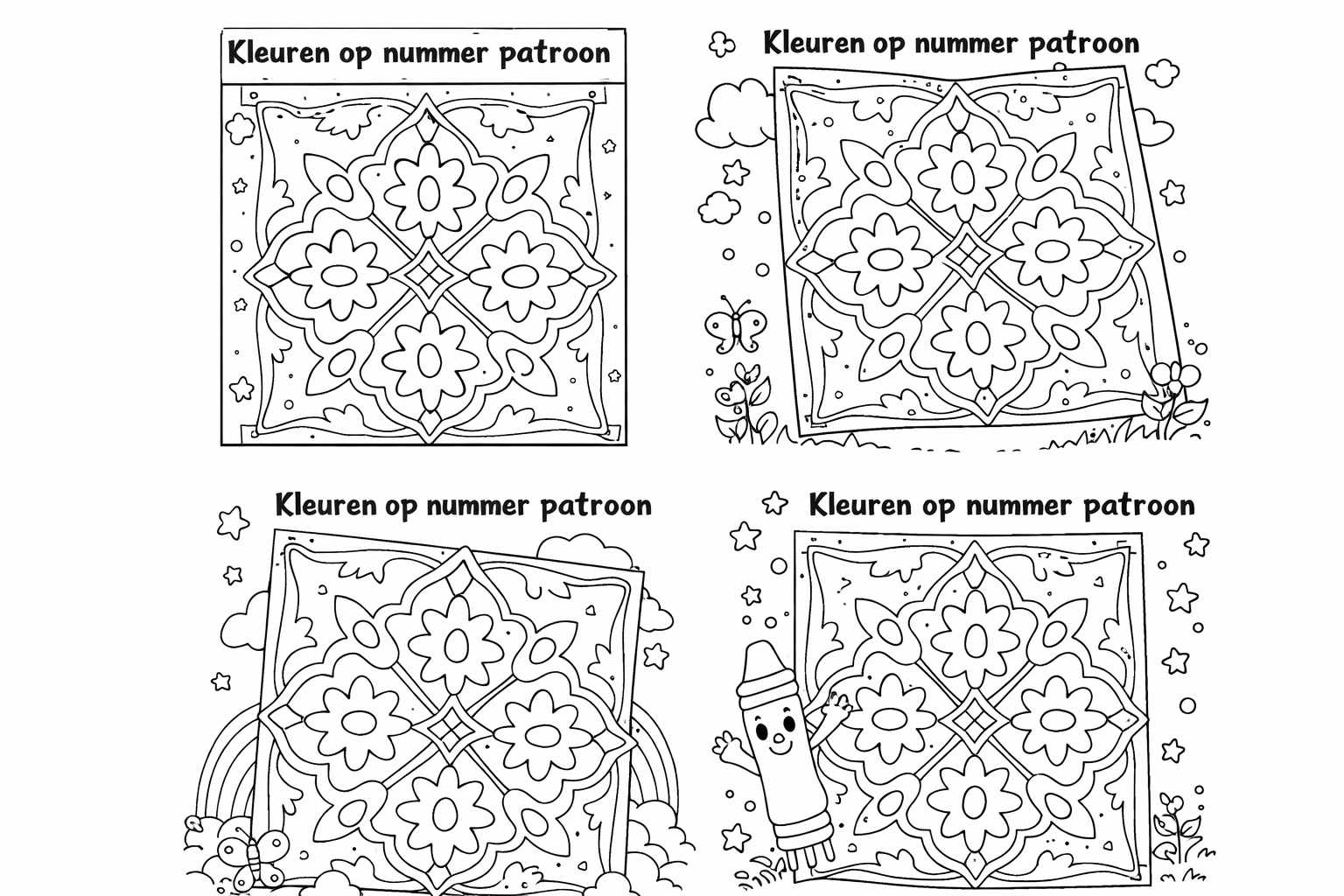 Kleuren op nummer patroon

Kleuren op nummer patroon

Kleuren op nummer patroon

Kleuren op nummer patroon