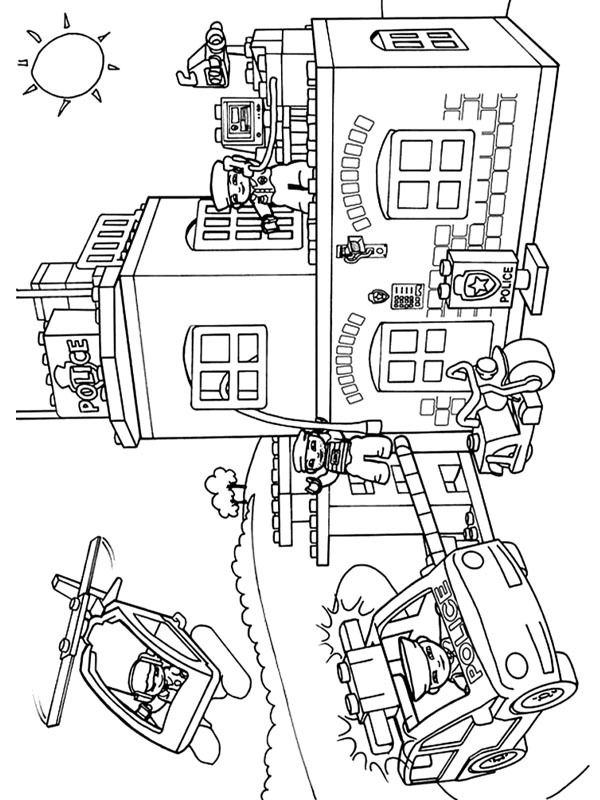 POLICE
POLICE
POLICE