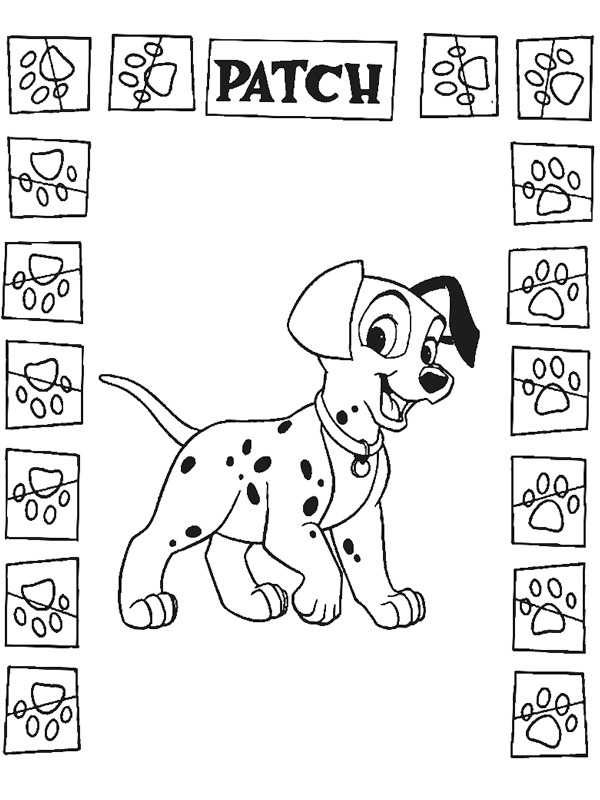 PATCH