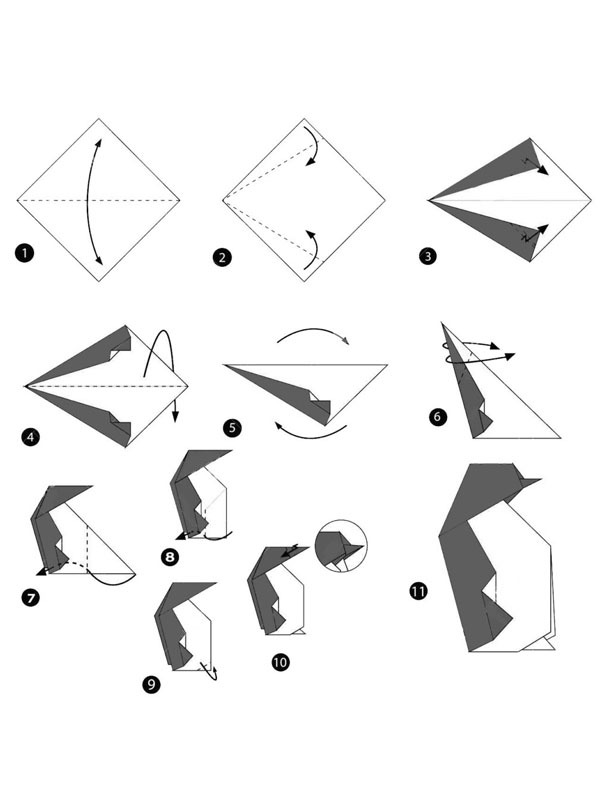 1
2
3
4
5
6
7
8
9
10
11