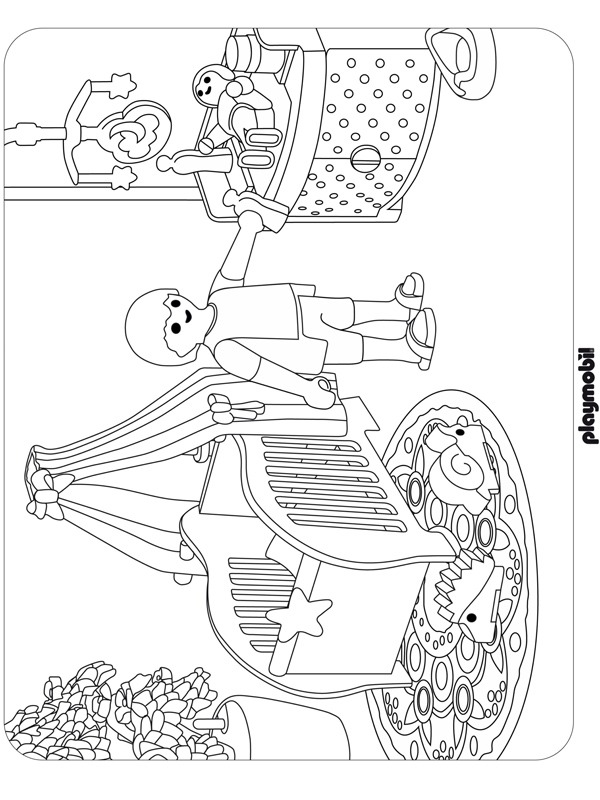 playmobil